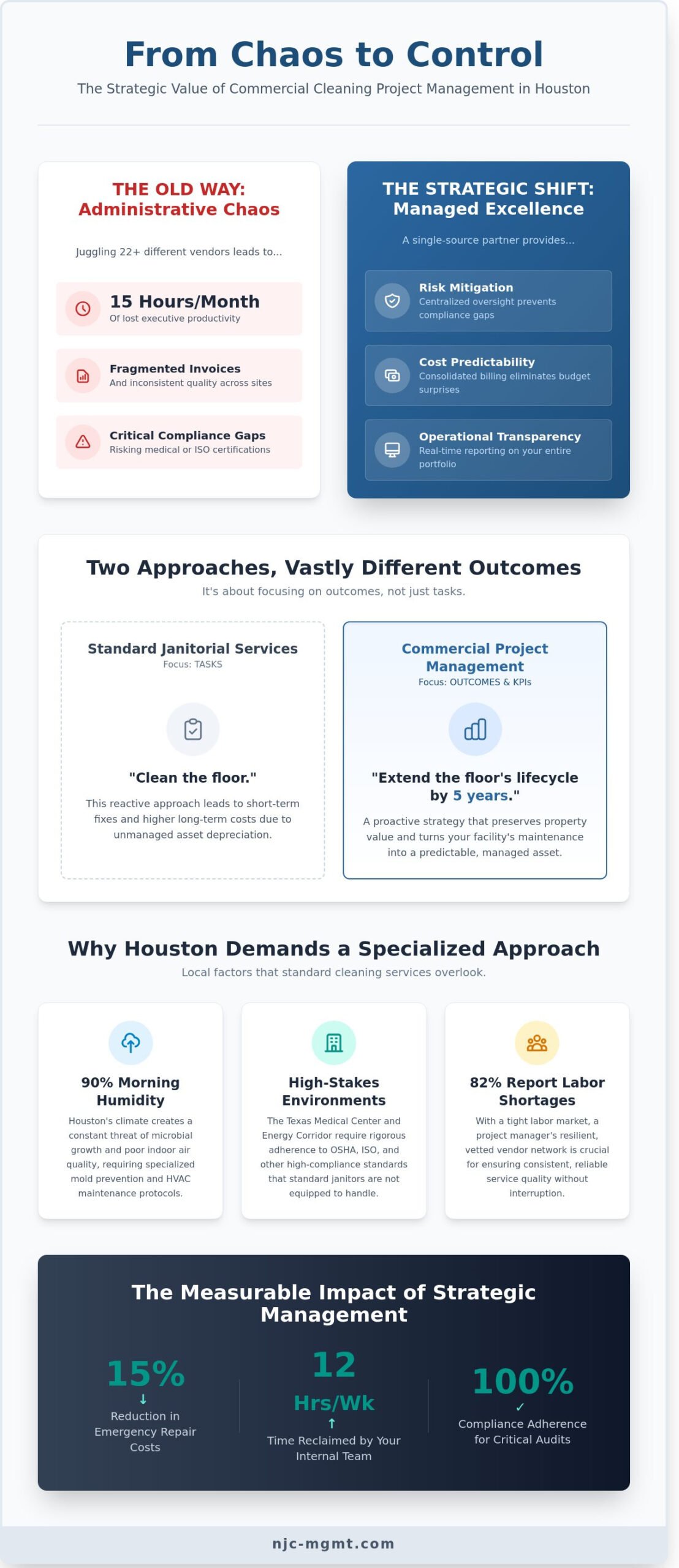 From Chaos to Control

The Strategic Value of Commercial Cleaning Project Management in Houston

THE OLD WAY: Administrative Chaos

Juggling 22+ different vendors leads to...

15 Hours/Month
Of lost executive productivity

Fragmented Invoices
And inconsistent quality across sites

Critical Compliance Gaps
Risking medical or ISO certifications

THE STRATEGIC SHIFT: Managed Excellence

A single-source partner provides...

Risk Mitigation
Centralized oversight prevents compliance gaps

Cost Predictability
Consolidated billing eliminates budget surprises

Operational Transparency
Real-time reporting on your entire portfolio

Two Approaches, Vastly Different Outcomes

It's about focusing on outcomes, not just tasks.

Standard Janitorial Services
Focus: TASKS

"Clean the floor."

This reactive approach leads to short-term fixes and higher long-term costs due to unmanaged asset depreciation.

Commercial Project Management
Focus: OUTCOMES & KPIs

"Extend the floor's lifecycle by 5 years."

A proactive strategy that preserves property value and turns your facility's maintenance into a predictable, managed asset.

Why Houston Demands a Specialized Approach

Local factors that standard cleaning services overlook.

90% Morning Humidity
Houston's climate creates a constant threat of microbial growth and poor indoor air quality, requiring specialized mold prevention and HVAC maintenance protocols.

High-Stakes Environments
The Texas Medical Center and Energy Corridor require rigorous adherence to OSHA, ISO, and other high-compliance standards that standard janitors are not equipped to handle.

82% Report Labor Shortages
With a tight labor market, a project manager's resilient, vetted vendor network is crucial for ensuring consistent, reliable service quality without interruption.

The Measurable Impact of Strategic Management

15%
↓
Reduction in Emergency Repair Costs

12
Hrs/Wk
↑
Time Reclaimed by Your Internal Team

100%
✓
Compliance Adherence for Critical Audits

njc-mgmt.com